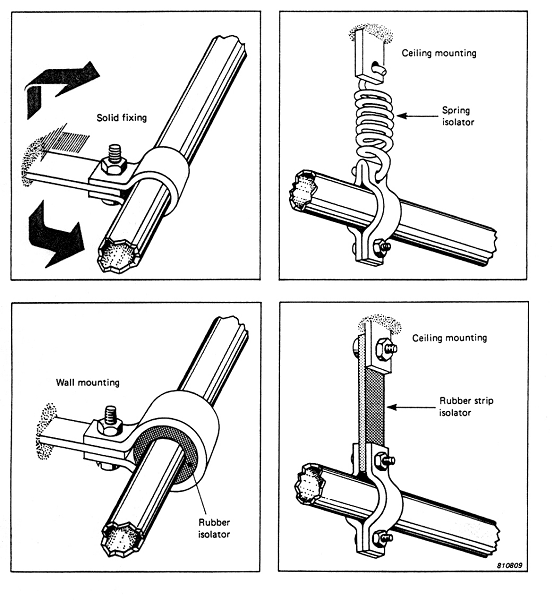 Solid fixing

Ceiling mounting

Spring isolator

Wall mounting

Rubber isolator

Ceiling mounting

Rubber strip isolator

810809